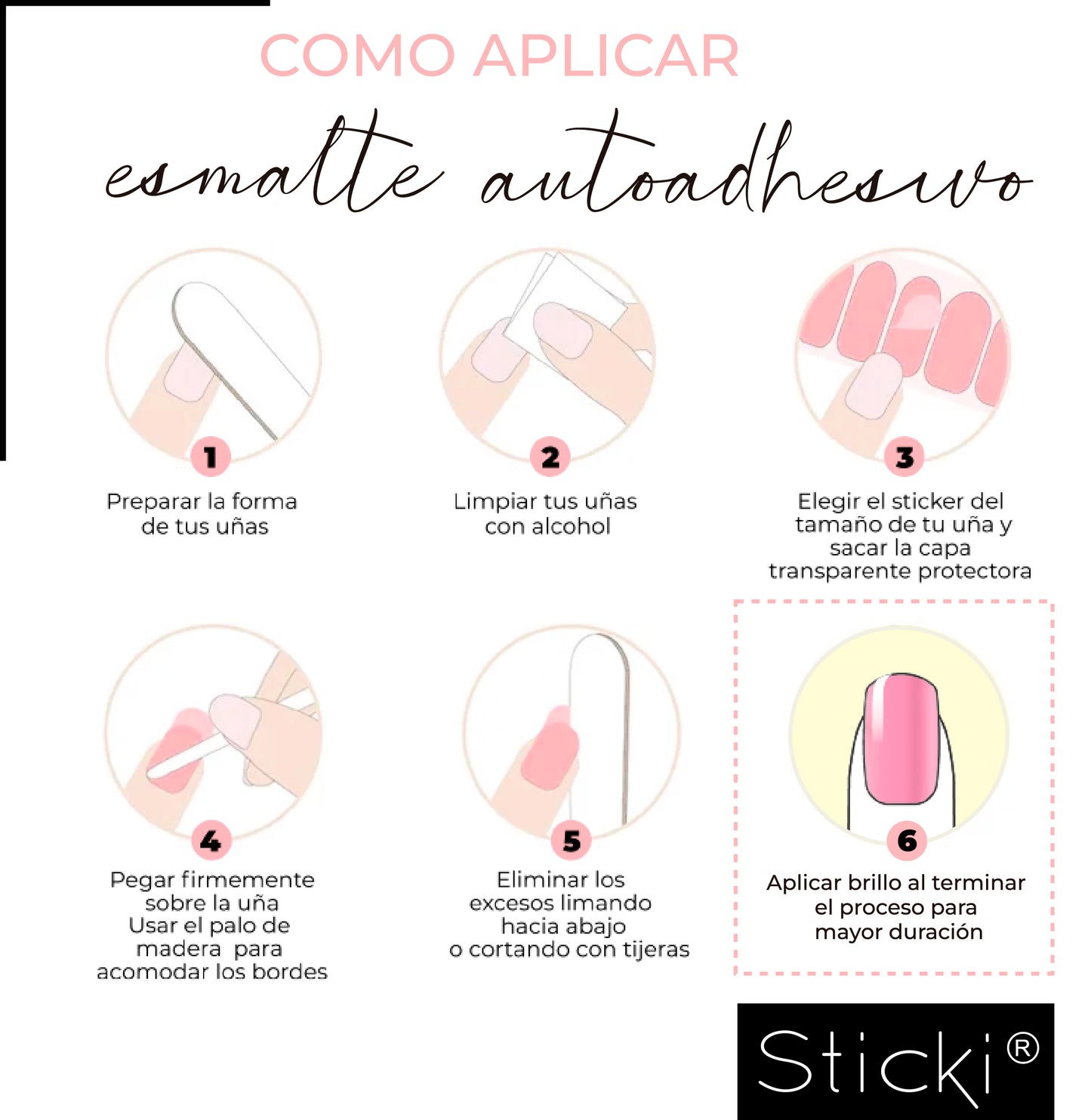 COMO APLICAR

esmalte autoadhesivo

1
Preparar la forma de tus uñas

2
Limpiar tus uñas con alcohol

3
Elegir el sticker del tamaño de tu uña y sacar la capa transparente protectora

4
Pegar firmemente sobre la uña
Usar el palo de madera para acomodar los bordes

5
Eliminar los excesos limando hacia abajo o cortando con tijeras

6
Aplicar brillo al terminar el proceso para mayor duración

Sticki®