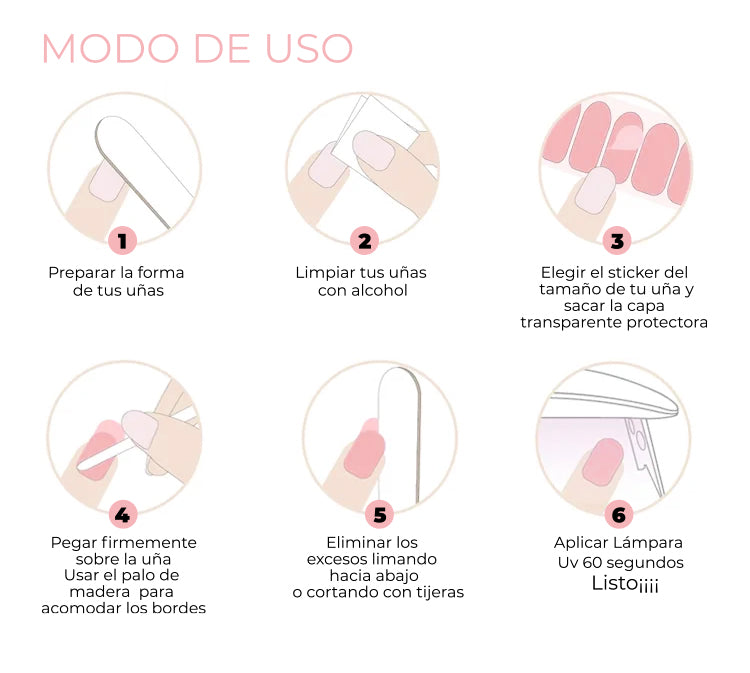 MODO DE USO

1

Preparar la forma de tus uñas

2

Limpiar tus uñas con alcohol

3

Elegir el sticker del tamaño de tu uña y sacar la capa transparente protectora

4

Pegar firmemente sobre la uña
Usar el palo de madera para acomodar los bordes

5

Eliminar los excesos limando hacia abajo o cortando con tijeras

6

Aplicar Lámpara Uv 60 segundos
Listo¡¡¡¡