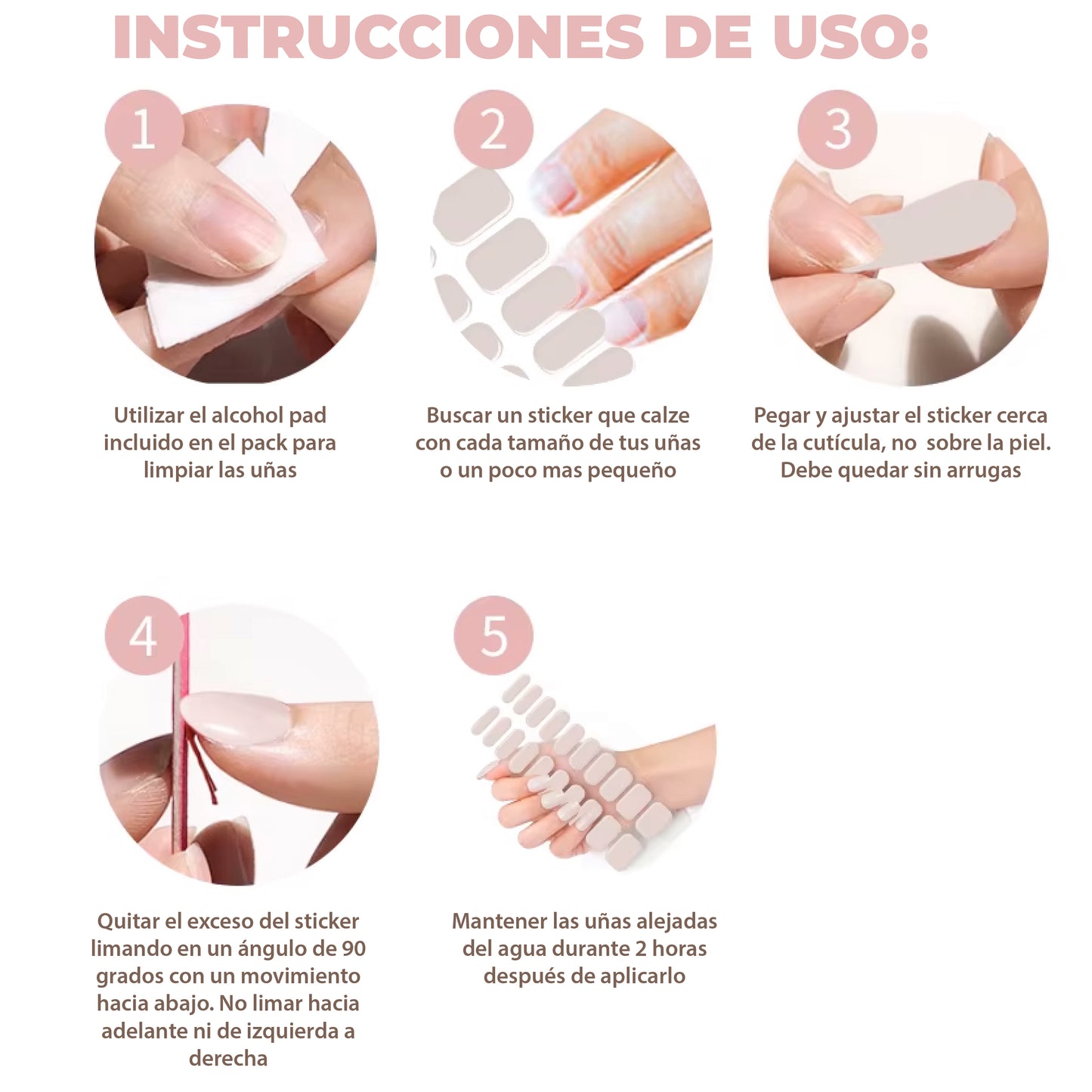 INSTRUCCIONES DE USO:

1

Utilizar el alcohol pad incluido en el pack para limpiar las uñas

2

Buscar un sticker que calze con cada tamaño de tus uñas o un poco mas pequeño

3

Pegar y ajustar el sticker cerca de la cutícula, no sobre la piel. Debe quedar sin arrugas

4

Quitar el exceso del sticker limando en un ángulo de 90 grados con un movimiento hacia abajo. No limar hacia adelante ni de izquierda a derecha

5

Mantener las uñas alejadas del agua durante 2 horas después de aplicarlo